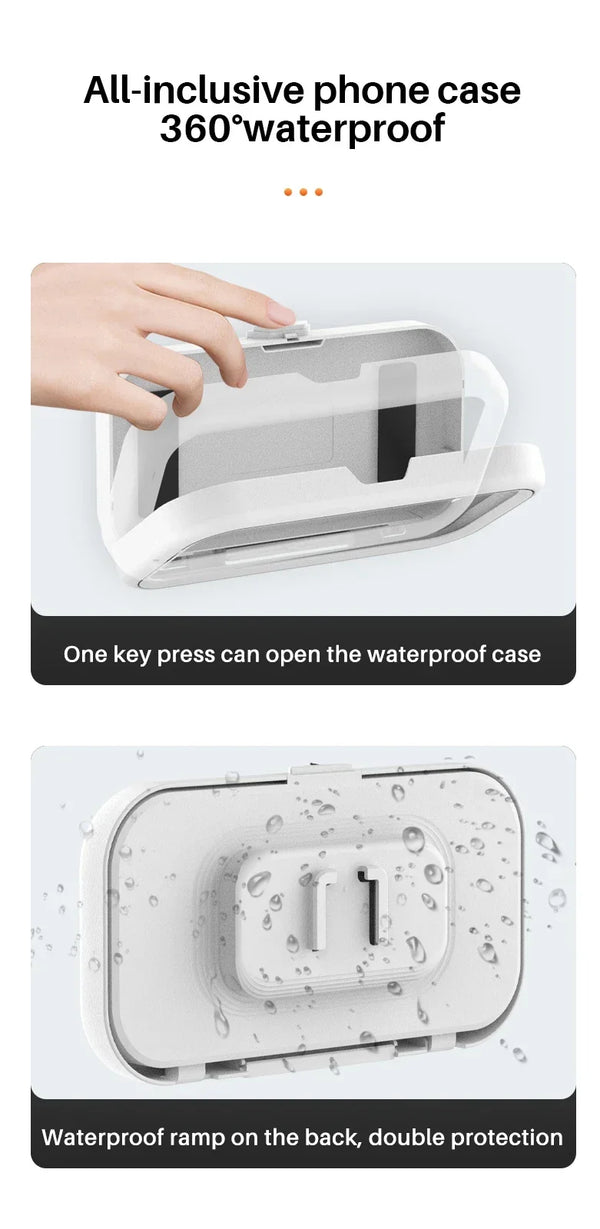 All-inclusive phone case
360°waterproof

One key press can open the waterproof case

Waterproof ramp on the back, double protection